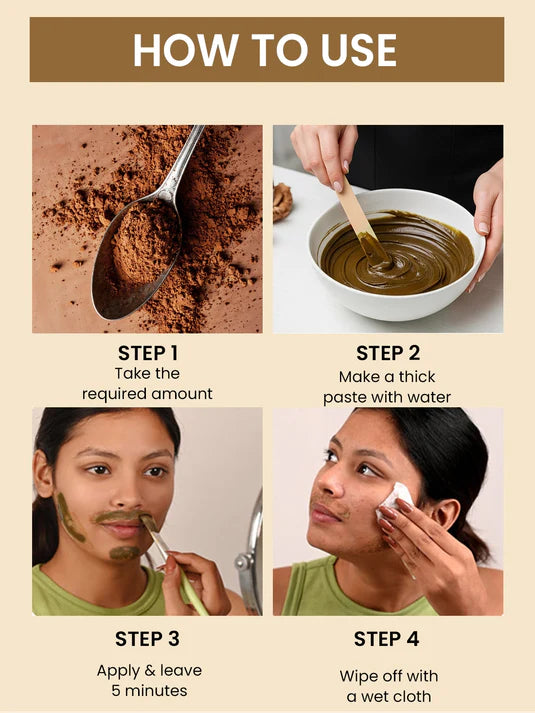 HOW TO USE

STEP 1
Take the required amount

STEP 2
Make a thick paste with water

STEP 3
Apply & leave 5 minutes

STEP 4
Wipe off with a wet cloth